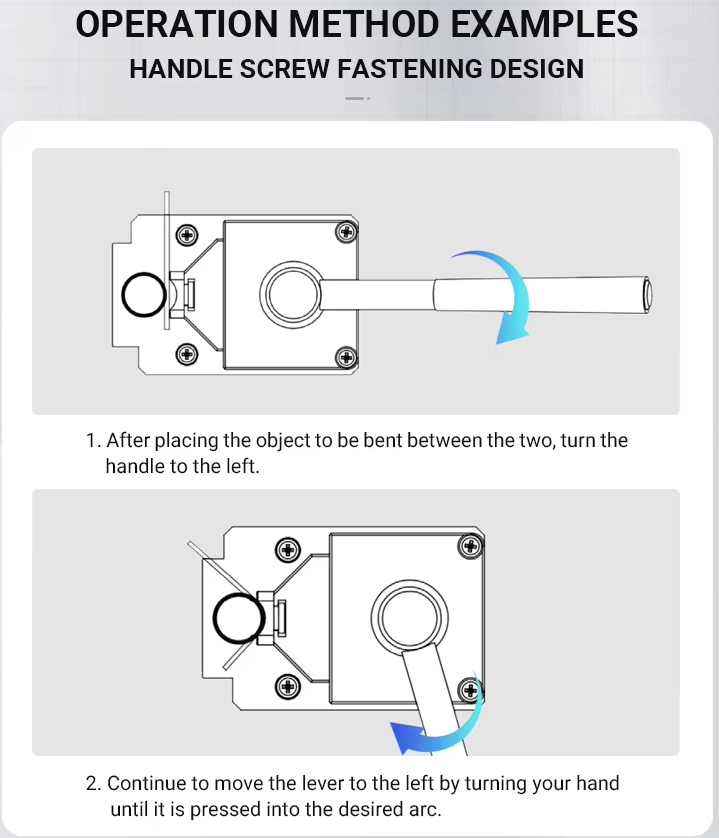 OPERATION METHOD EXAMPLES
HANDLE SCREW FASTENING DESIGN

1. After placing the object to be bent between the two, turn the handle to the left.

2. Continue to move the lever to the left by turning your hand until it is pressed into the desired arc.